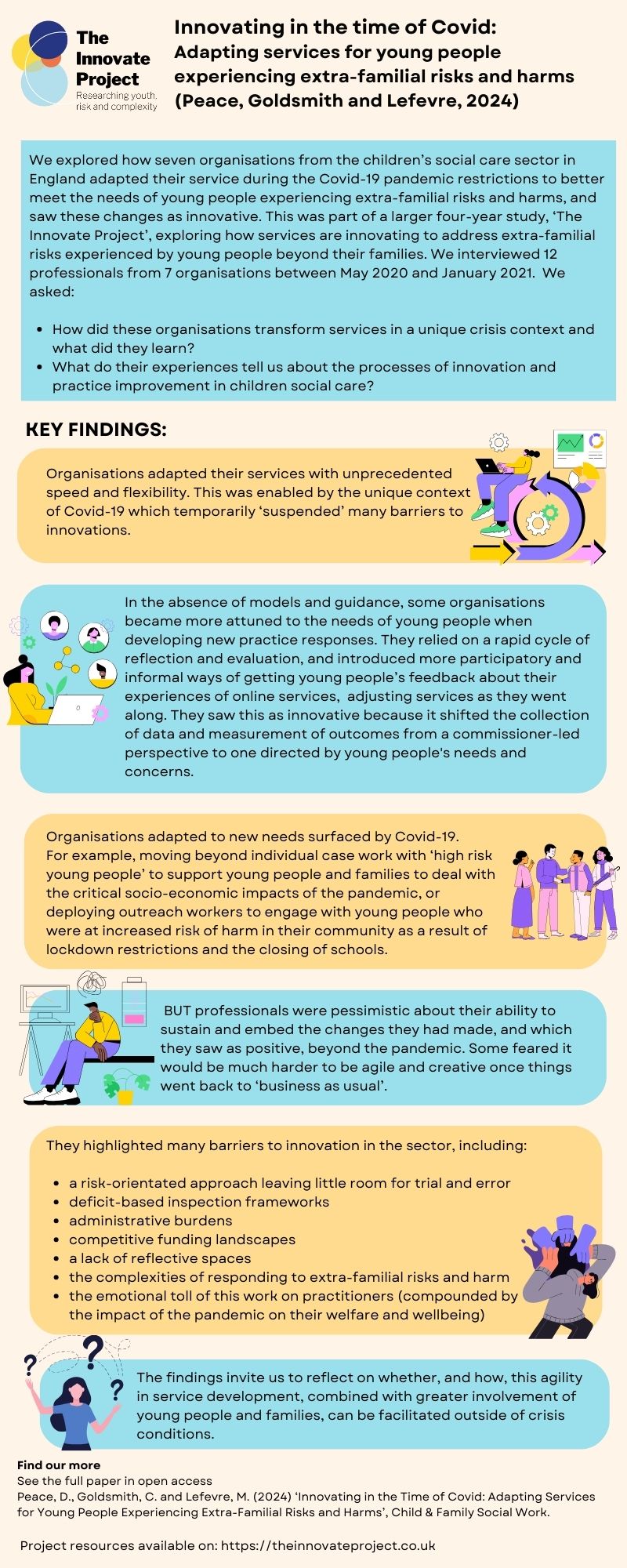 The Innovate Project
Researching youth, risk and complexity

Innovating in the time of Covid:
Adapting services for young people experiencing extra-familial risks and harms (Peace, Goldsmith and Lefevre, 2024)

We explored how seven organisations from the children's social care sector in England adapted their service during the Covid-19 pandemic restrictions to better meet the needs of young people experiencing extra-familial risks and harms, and saw these changes as innovative. This was part of a larger four-year study, 'The Innovate Project', exploring how services are innovating to address extra-familial risks experienced by young people beyond their families. We interviewed 12 professionals from 7 organisations between May 2020 and January 2021. We asked:

- How did these organisations transform services in a unique crisis context and what did they learn?
- What do their experiences tell us about the processes of innovation and practice improvement in children social care?

KEY FINDINGS:

Organisations adapted their services with unprecedented speed and flexibility. This was enabled by the unique context of Covid-19 which temporarily 'suspended' many barriers to innovations.

In the absence of models and guidance, some organisations became more attuned to the needs of young people when developing new practice responses. They relied on a rapid cycle of reflection and evaluation, and introduced more participatory and informal ways of getting young people's feedback about their experiences of online services, adjusting services as they went along. They saw this as innovative because it shifted the collection of data and measurement of outcomes from a commissioner-led perspective to one directed by young people's needs and concerns.

Organisations adapted to new needs surfaced by Covid-19.
For example, moving beyond individual case work with 'high risk young people' to support young people and families to deal with the critical socio-economic impacts of the pandemic, or deploying outreach workers to engage with young people who were at increased risk of harm in their community as a result of lockdown restrictions and the closing of schools.

BUT professionals were pessimistic about their ability to sustain and embed the changes they had made, and which they saw as positive, beyond the pandemic. Some feared it would be much harder to be agile and creative once things went back to 'business as usual'.

They highlighted many barriers to innovation in the sector, including:

- a risk-orientated approach leaving little room for trial and error
- deficit-based inspection frameworks
- administrative burdens
- competitive funding landscapes
- a lack of reflective spaces
- the complexities of responding to extra-familial risks and harm
- the emotional toll of this work on practitioners (compounded by the impact of the pandemic on their welfare and wellbeing)

The findings invite us to reflect on whether, and how, this agility in service development, combined with greater involvement of young people and families, can be facilitated outside of crisis conditions.

Find our more
See the full paper in open access
Peace, D., Goldsmith, C. and Lefevre, M. (2024) 'Innovating in the Time of Covid: Adapting Services for Young People Experiencing Extra-Familial Risks and Harms', Child & Family Social Work.

Project resources available on: https://theinnovateproject.co.uk