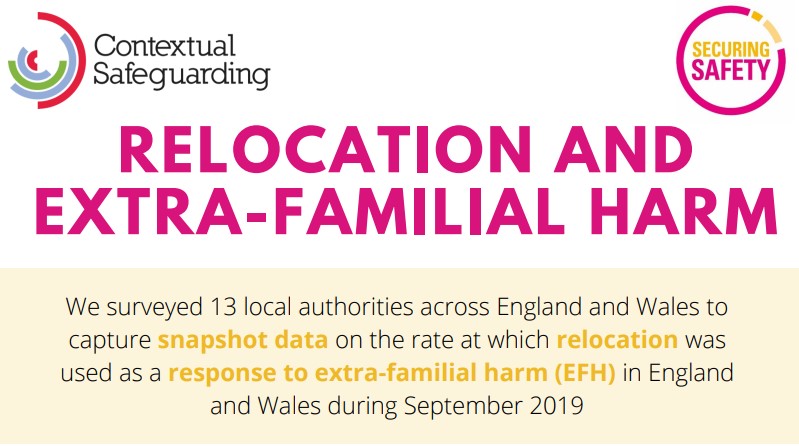 Contextual Safeguarding

SECURING SAFETY

RELOCATION AND EXTRA-FAMILIAL HARM

We surveyed 13 local authorities across England and Wales to capture snapshot data on the rate at which relocation was used as a response to extra-familial harm (EFH) in England and Wales during September 2019