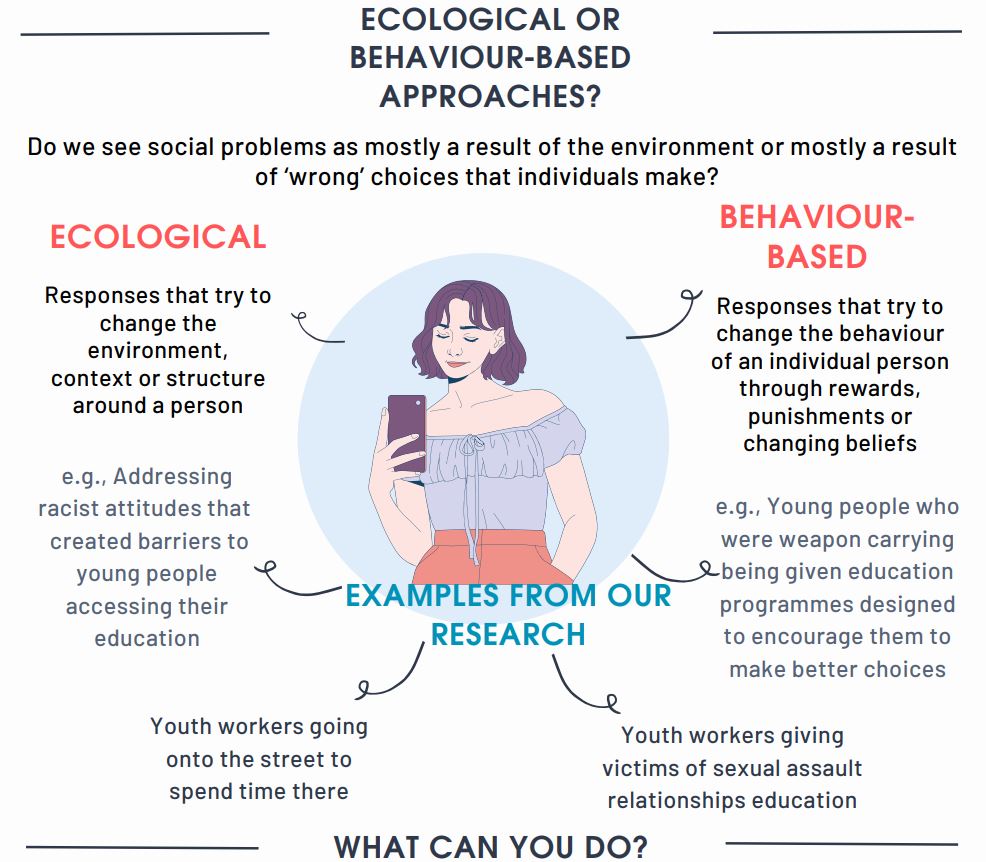 ECOLOGICAL OR BEHAVIOUR-BASED APPROACHES?

Do we see social problems as mostly a result of the environment or mostly a result of 'wrong' choices that individuals make?

ECOLOGICAL

Responses that try to change the environment, context or structure around a person

e.g., Addressing racist attitudes that created barriers to young people accessing their education

BEHAVIOUR-BASED

Responses that try to change the behaviour of an individual person through rewards, punishments or changing beliefs

e.g., Young people who were weapon carrying being given education programmes designed to encourage them to make better choices

EXAMPLES FROM OUR RESEARCH

Youth workers going onto the street to spend time there

Youth workers giving victims of sexual assault relationships education

WHAT CAN YOU DO?